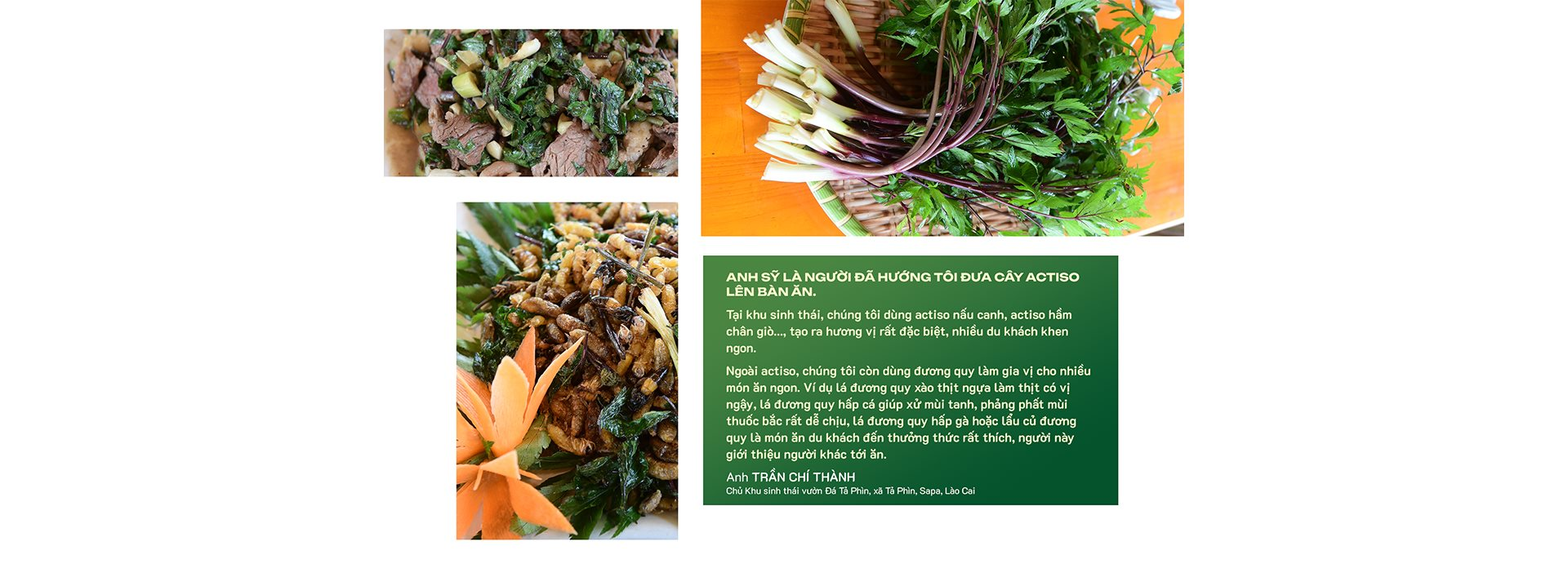 ANH SỸ LÀ NGƯỜI ĐÃ HƯỚNG TÔI ĐƯA CÂY ACTISO LÊN BÀN ĂN.

Tại khu sinh thái, chúng tôi dùng actiso nấu canh, actiso hầm chân giò..., tạo ra hương vị rất đặc biệt, nhiều du khách khen ngon.

Ngoài actiso, chúng tôi còn dùng đương quy làm gia vị cho nhiều món ăn ngon. Ví dụ lá đương quy xào thịt ngựa làm thịt có vị ngậy, lá đương quy hấp cá giúp xử mùi tanh, phảng phất mùi thuốc bắc rất dễ chịu, lá đương quy hấp gà hoặc lẩu củ đương quy là món ăn du khách đến thưởng thức rất thích, người này giới thiệu người khác tới ăn.

Anh TRẦN CHÍ THÀNH
Chủ Khu sinh thái vườn Đá Tả Phìn, xã Tả Phìn, Sapa, Lào Cai