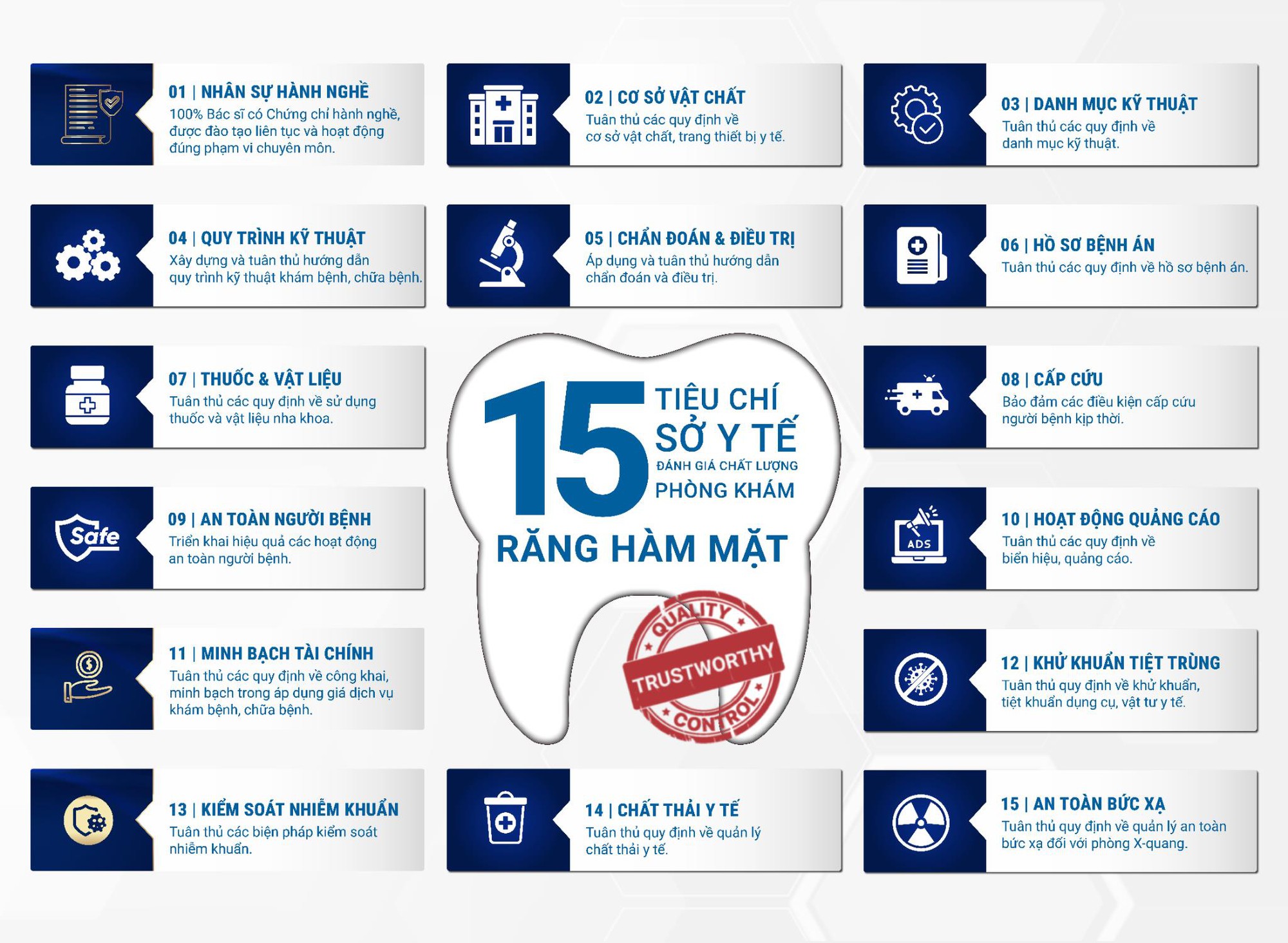 01 | NHÂN SỰ HÀNH NGHỀ
100% Bác sĩ có Chứng chỉ hành nghề, được đào tạo liên tục và hoạt động đúng phạm vi chuyên môn.

02 | CƠ SỞ VẬT CHẤT
Tuân thủ các quy định về cơ sở vật chất, trang thiết bị y tế.

03 | DANH MỤC KỸ THUẬT
Tuân thủ các quy định về danh mục kỹ thuật.

04 | QUY TRÌNH KỸ THUẬT
Xây dựng và tuân thủ hướng dẫn quy trình kỹ thuật khám bệnh, chữa bệnh.

05 | CHẨN ĐOÁN & ĐIỀU TRỊ
Áp dụng và tuân thủ hướng dẫn chẩn đoán và điều trị.

06 | HỒ SƠ BỆNH ÁN
Tuân thủ các quy định về hồ sơ bệnh án.

07 | THUỐC & VẬT LIỆU
Tuân thủ các quy định về sử dụng thuốc và vật liệu nha khoa.

15 TIÊU CHÍ SỞ Y TẾ
ĐÁNH GIÁ CHẤT LƯỢNG
PHÒNG KHÁM
RĂNG HÀM MẶT

QUALITY TRUSTWORTHY CONTROL

08 | CẤP CỨU
Bảo đảm các điều kiện cấp cứu người bệnh kịp thời.

Safe

09 | AN TOÀN NGƯỜI BỆNH
Triển khai hiệu quả các hoạt động an toàn người bệnh.

ADS

10 | HOẠT ĐỘNG QUẢNG CÁO
Tuân thủ các quy định về biển hiệu, quảng cáo.

11 | MINH BẠCH TÀI CHÍNH
Tuân thủ các quy định về công khai, minh bạch trong áp dụng giá dịch vụ khám bệnh, chữa bệnh.

12 | KHỬ KHUẨN TIỆT TRÙNG
Tuân thủ quy định về khử khuẩn, tiệt khuẩn dụng cụ, vật tư y tế.

13 | KIỂM SOÁT NHIỄM KHUẨN
Tuân thủ các biện pháp kiểm soát nhiễm khuẩn.

14 | CHẤT THẢI Y TẾ
Tuân thủ quy định về quản lý chất thải y tế.

15 | AN TOÀN BỨC XẠ
Tuân thủ quy định về quản lý an toàn bức xạ đối với phòng X-quang.