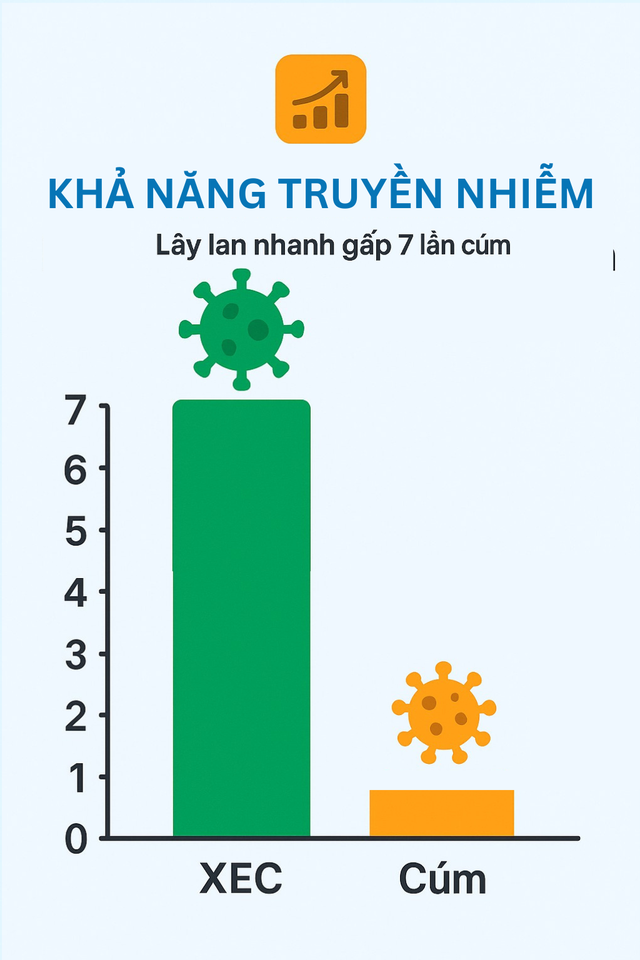 KHẢ NĂNG TRUYỀN NHIỄM

Lây lan nhanh gấp 7 lần cúm

7
6
5
4
3
2
1
0

XEC
Cúm