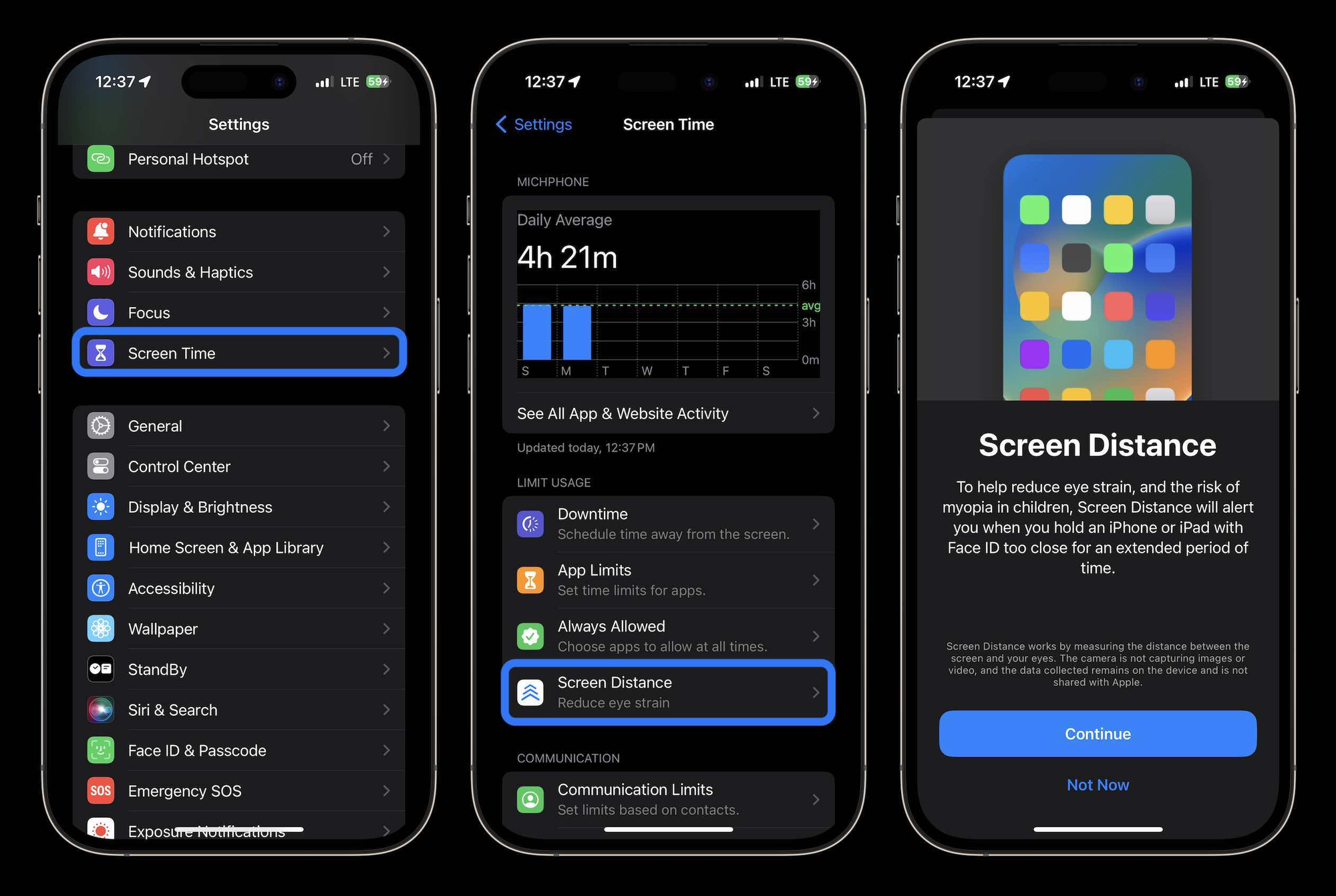 12:37 LTE 59

Settings

Personal Hotspot Off

Notifications

Sounds & Haptics

Focus

Screen Time

General

Control Center

Display & Brightness

Home Screen & App Library

Accessibility

Wallpaper

StandBy

Siri & Search

Face ID & Passcode

SOS Emergency SOS

Exposure Notifications

12:37 LTE 59

Settings Screen Time

MICHPHONE

Daily Average

4h 21m

6h
avg
3h
0m

S M T W T F S

See All App & Website Activity

Updated today, 12:37 PM

LIMIT USAGE

Downtime
Schedule time away from the screen.

App Limits
Set time limits for apps.

Always Allowed
Choose apps to allow at all times.

Screen Distance
Reduce eye strain

COMMUNICATION

Communication Limits
Set limits based on contacts.

12:37 LTE 59

Screen Distance

To help reduce eye strain, and the risk of myopia in children, Screen Distance will alert you when you hold an iPhone or iPad with Face ID too close for an extended period of time.

Screen Distance works by measuring the distance between the screen and your eyes. The camera is not capturing images or video, and the data collected remains on the device and is not shared with Apple.

Continue

Not Now