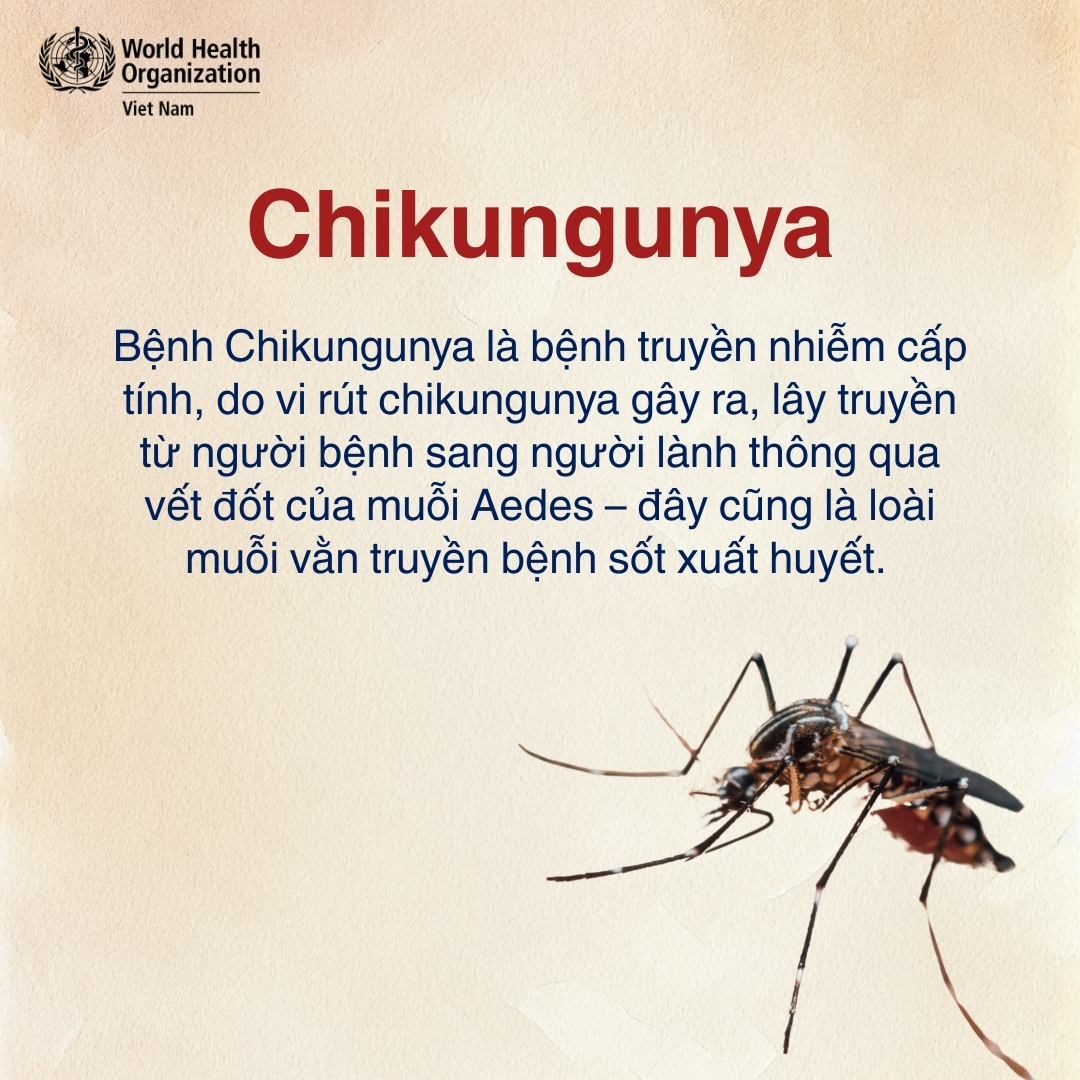 World Health Organization
Viet Nam

Chikungunya

Bệnh Chikungunya là bệnh truyền nhiễm cấp tính, do vi rút chikungunya gây ra, lây truyền từ người bệnh sang người lành thông qua vết đốt của muỗi Aedes – đây cũng là loài muỗi vằn truyền bệnh sốt xuất huyết.