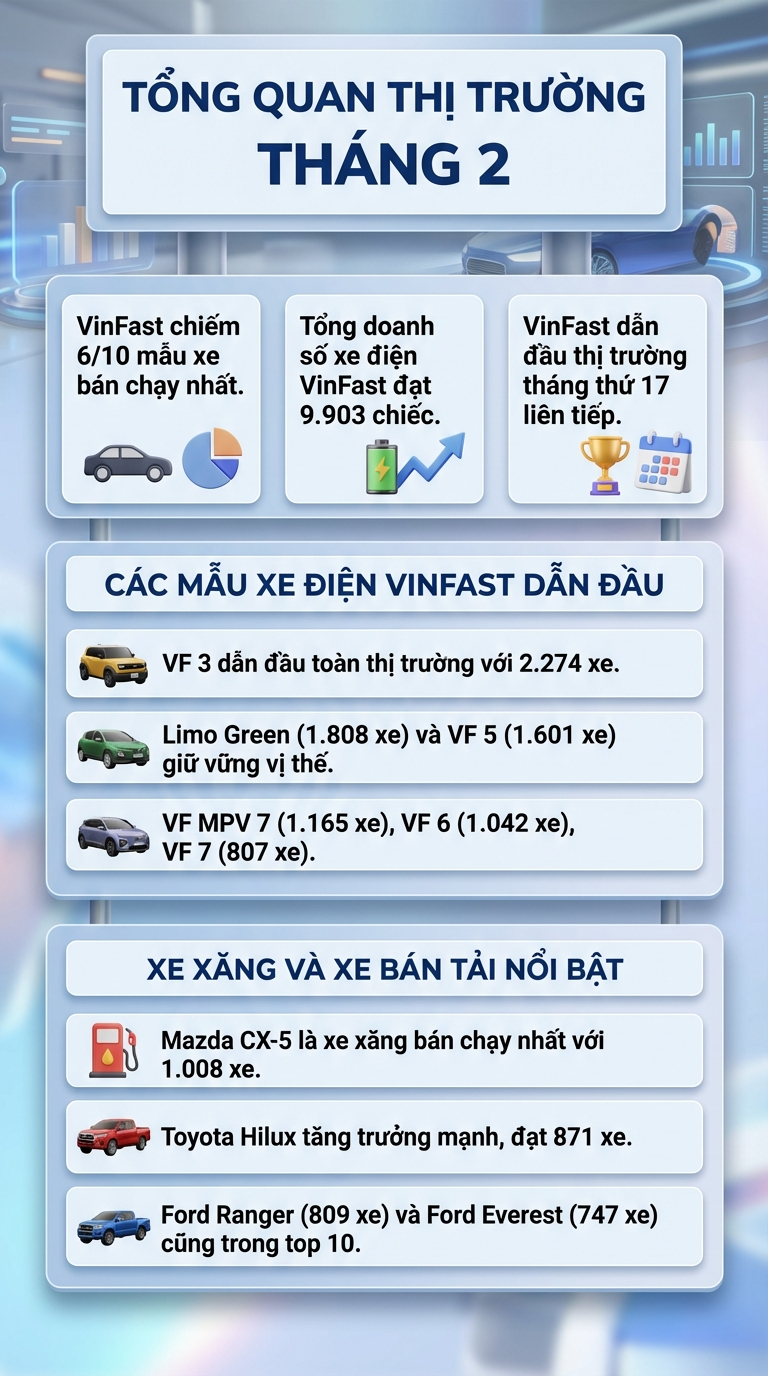 TỔNG QUAN THỊ TRƯỜNG
THÁNG 2

VinFast chiếm 6/10 mẫu xe bán chạy nhất.

Tổng doanh số xe điện VinFast đạt 9.903 chiếc.

VinFast dẫn đầu thị trường tháng thứ 17 liên tiếp.

CÁC MẪU XE ĐIỆN VINFAST DẪN ĐẦU

VF 3 dẫn đầu toàn thị trường với 2.274 xe.

Limo Green (1.808 xe) và VF 5 (1.601 xe) giữ vững vị thế.

VF MPV 7 (1.165 xe), VF 6 (1.042 xe), VF 7 (807 xe).

XE XĂNG VÀ XE BÁN TẢI NỔI BẬT

Mazda CX-5 là xe xăng bán chạy nhất với 1.008 xe.

Toyota Hilux tăng trưởng mạnh, đạt 871 xe.

Ford Ranger (809 xe) và Ford Everest (747 xe) cũng trong top 10.