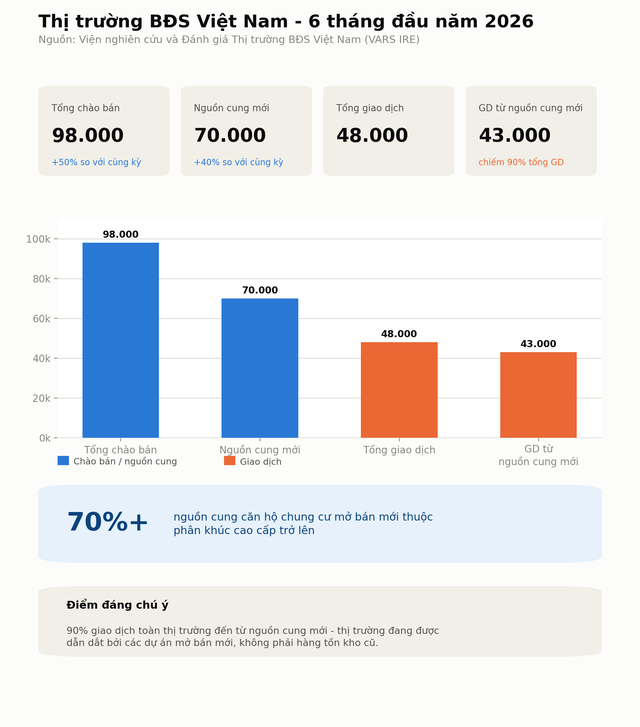 Thị trường BĐS Việt Nam - 6 tháng đầu năm 2026
Nguồn: Viện nghiên cứu và Đánh giá Thị trường BĐS Việt Nam (VARS IRE)

Tổng chào bán
98.000
+50% so với cùng kỳ

Nguồn cung mới
70.000
+40% so với cùng kỳ

Tổng giao dịch
48.000

GD từ nguồn cung mới
43.000
chiếm 90% tổng GD

100k
80k
60k
40k
20k
0k
98.000
70.000
48.000
43.000
Tổng chào bán
Nguồn cung mới
Tổng giao dịch
GD từ nguồn cung mới
Chào bán / nguồn cung
Giao dịch

70%+
nguồn cung căn hộ chung cư mở bán mới thuộc phân khúc cao cấp trở lên

Điểm đáng chú ý
90% giao dịch toàn thị trường đến từ nguồn cung mới - thị trường đang được dẫn dắt bởi các dự án mở bán mới, không phải hàng tồn kho cũ.