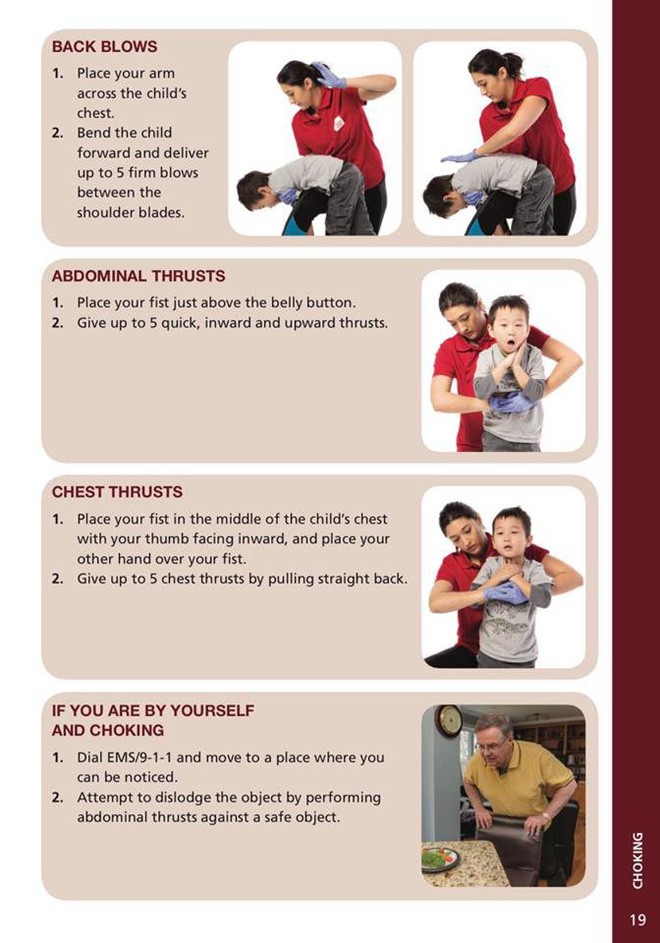 BACK BLOWS

1. Place your arm across the child's chest.
2. Bend the child forward and deliver up to 5 firm blows between the shoulder blades.

ABDOMINAL THRUSTS

1. Place your fist just above the belly button.
2. Give up to 5 quick, inward and upward thrusts.

CHEST THRUSTS

1. Place your fist in the middle of the child's chest with your thumb facing inward, and place your other hand over your fist.
2. Give up to 5 chest thrusts by pulling straight back.

IF YOU ARE BY YOURSELF AND CHOKING

1. Dial EMS/9-1-1 and move to a place where you can be noticed.
2. Attempt to dislodge the object by performing abdominal thrusts against a safe object.

CHOKING

19