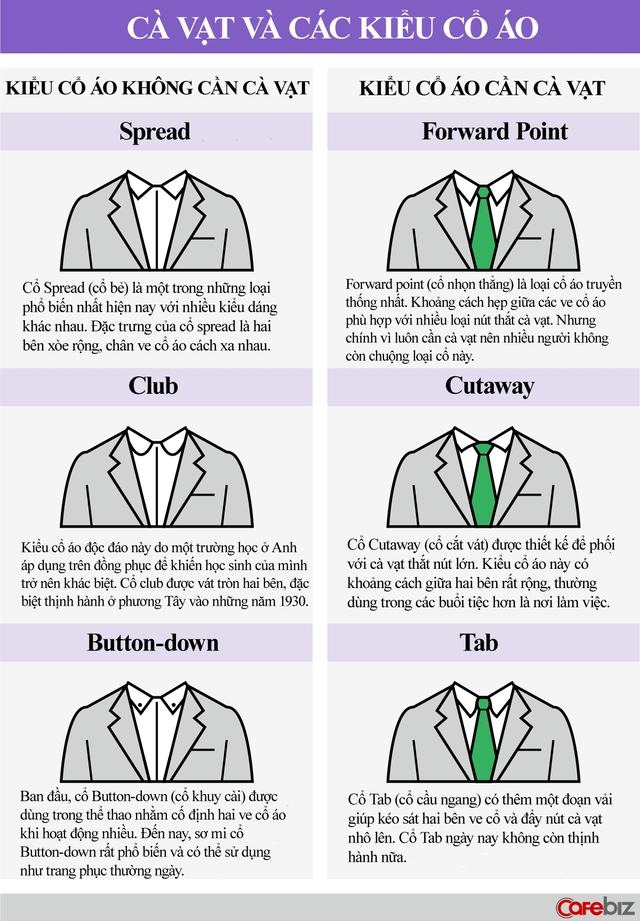 CÀ VẠT VÀ CÁC KIỂU CỔ ÁO

KIỂU CỔ ÁO KHÔNG CẦN CÀ VẠT

Spread

Cổ Spread (cổ bẻ) là một trong những loại phổ biến nhất hiện nay với nhiều kiểu dáng khác nhau. Đặc trưng của cổ spread là hai bên xòe rộng, chân ve cổ áo cách xa nhau.

Club

Kiểu cổ áo độc đáo này do một trường học ở Anh áp dụng trên đồng phục để khiến học sinh của mình trở nên khác biệt. Cổ club được vát tròn hai bên, đặc biệt thịnh hành ở phương Tây vào những năm 1930.

Button-down

Ban đầu, cổ Button-down (cổ khuy cài) được dùng trong thể thao nhằm cố định hai ve cổ áo khi hoạt động nhiều. Đến nay, sơ mi cổ Button-down rất phổ biến và có thể sử dụng như trang phục thường ngày.

KIỂU CỔ ÁO CẦN CÀ VẠT

Forward Point

Forward point (cổ nhọn thẳng) là loại cổ áo truyền thống nhất. Khoảng cách hẹp giữa các ve cổ áo phù hợp với nhiều loại nút thắt cà vạt. Nhưng chính vì luôn cần cà vạt nên nhiều người không còn chuộng loại cổ này.

Cutaway

Cổ Cutaway (cổ cắt vát) được thiết kế để phối với cà vạt thắt nút lớn. Kiểu cổ áo này có khoảng cách giữa hai bên rất rộng, thường dùng trong các buổi tiệc hơn là nơi làm việc.

Tab

Cổ Tab (cổ cầu ngang) có thêm một đoạn vải giúp kéo sát hai bên ve cổ và đẩy nút cà vạt nhô lên. Cổ Tab ngày nay không còn thịnh hành nữa.

Cafebiz